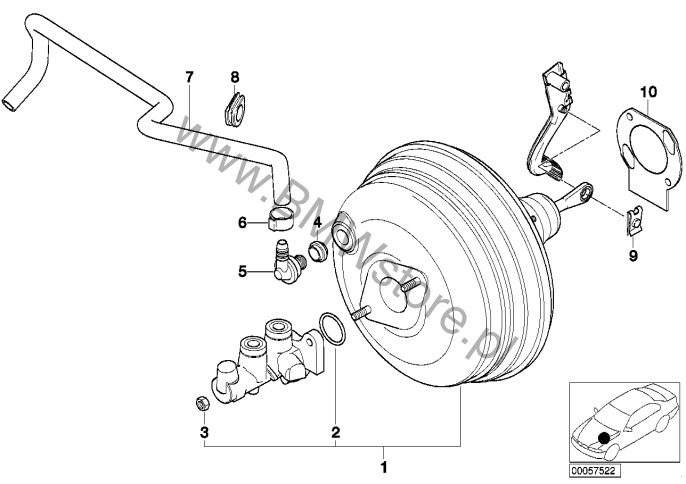 7
8
10
6
4
5
9
3
2
1
www.BMWstore.pl
00057522