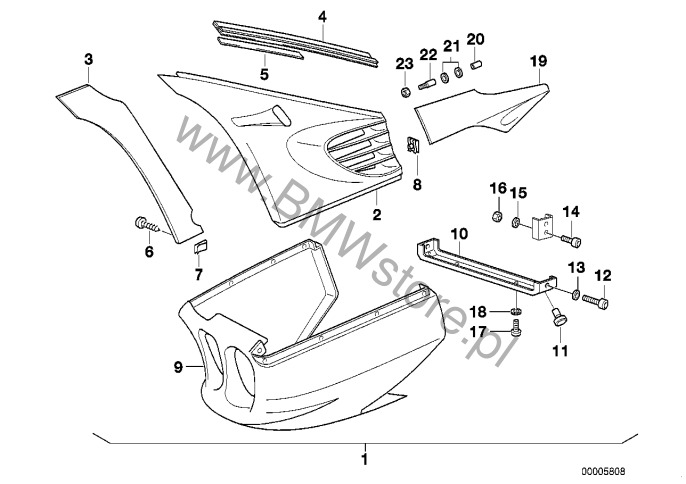 4
3
5
23
22
21
20
19
www.BMWstore.pl
8
2
16
15
14
6
7
10
13
12
18
17
11
9
1
00005808