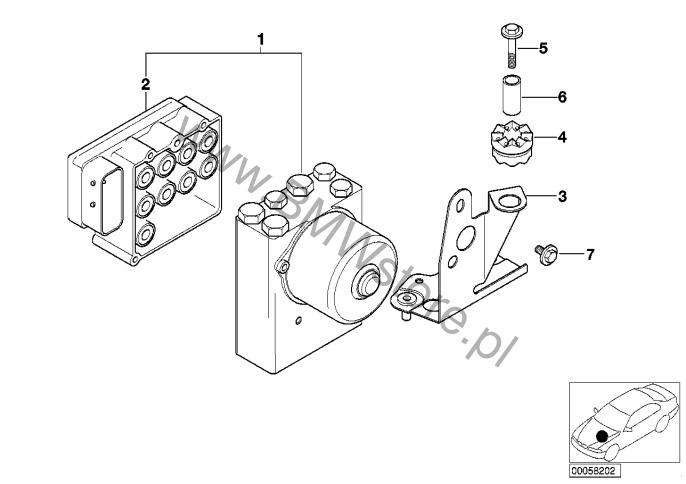 1
2
5
6
4
3
7
www.BMWstore.pl
00058202