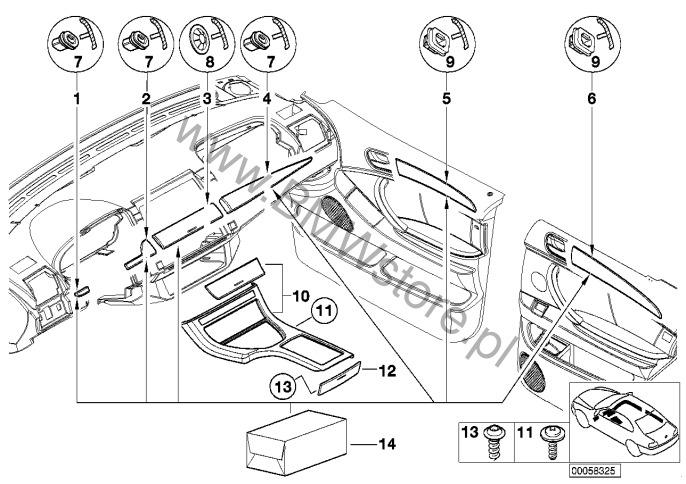 7 7 8 7 9 9

1 2 3 4 5 6

www.BMWstore.pl

10

11

12

13

14

13 11

00058325