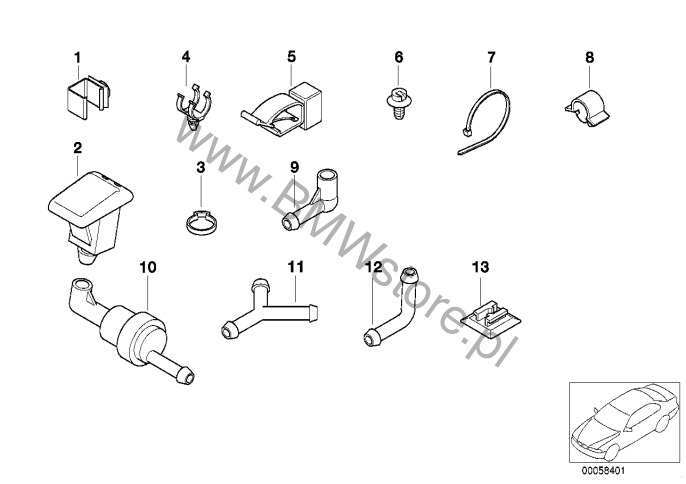 1
4
5
6
7
8
2
3
9
10
11
12
13
www.BMWstore.pl
00058401