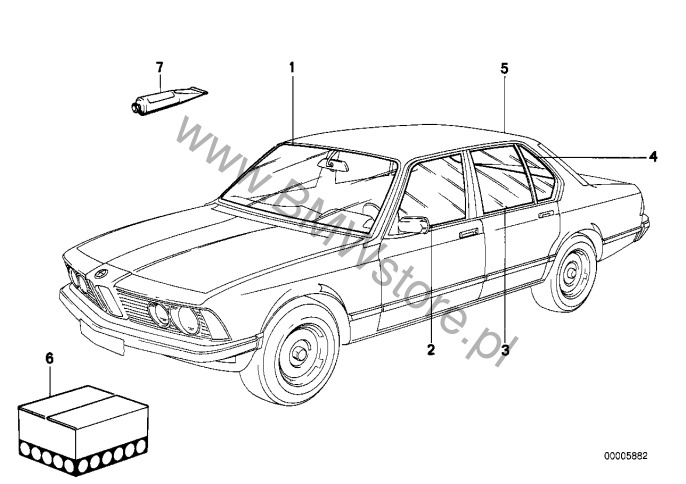 7
1
5
4
www.BMWstore.pl
2
3
6
00005882