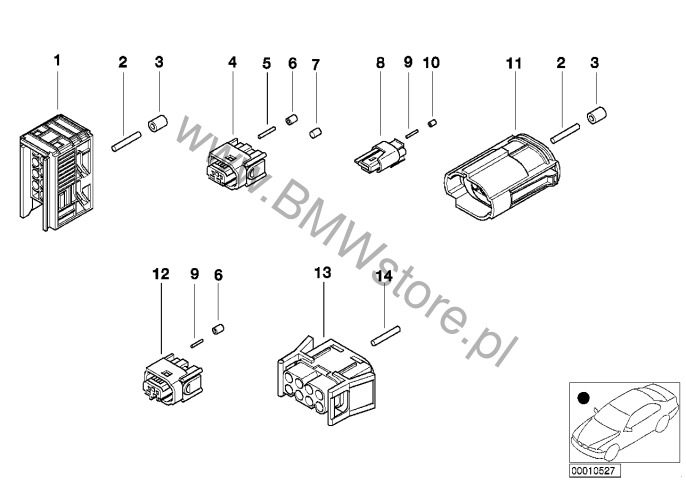 1 2 3 4 5 6 7 8 9 10 11 2 3

www.BMWstore.pl

12 9 6 13 14

00010527