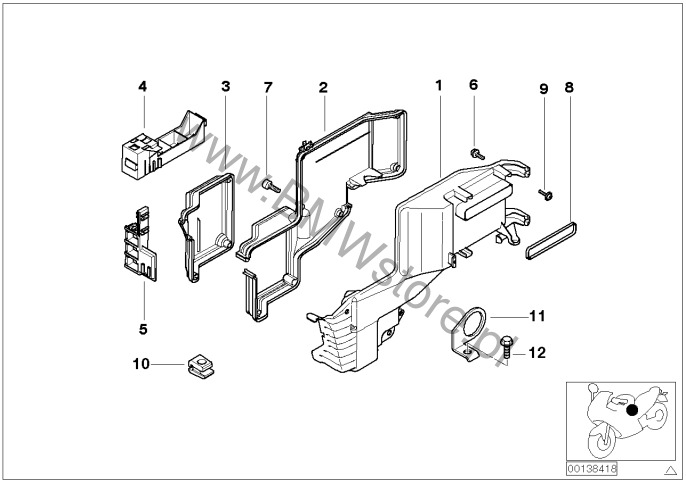 4
3
7
2
1
6
9
8
5
10
11
12
www.BMWstore.pl
00138418