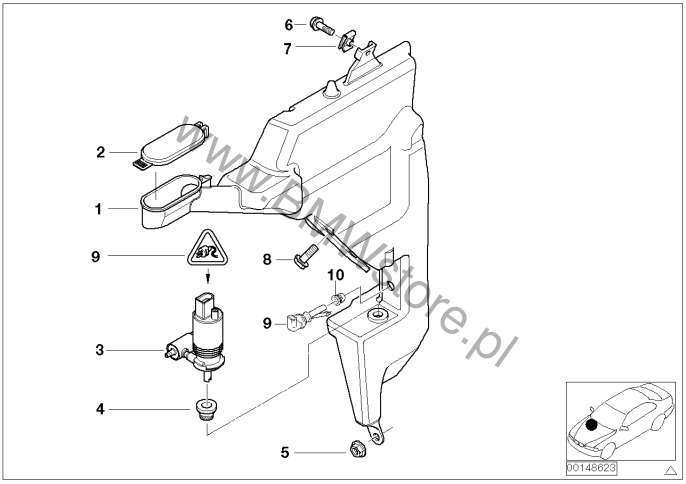 6
7
2
1
9
8
10
9
3
4
5
www.BMWstore.pl
00148623