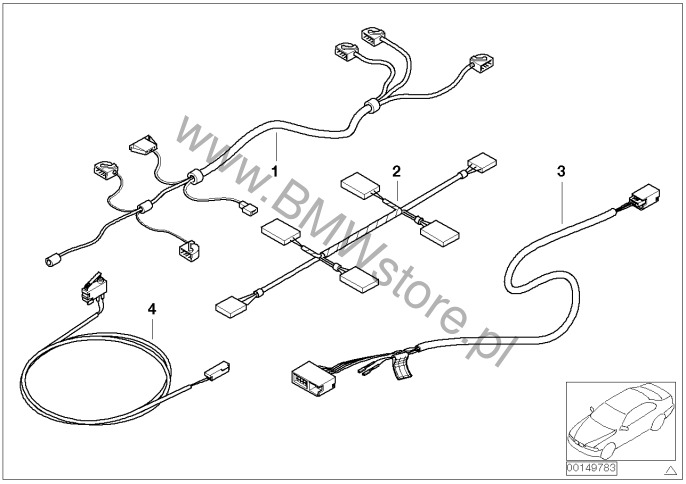 www.BMWstore.pl

1

2

3

4

00149783