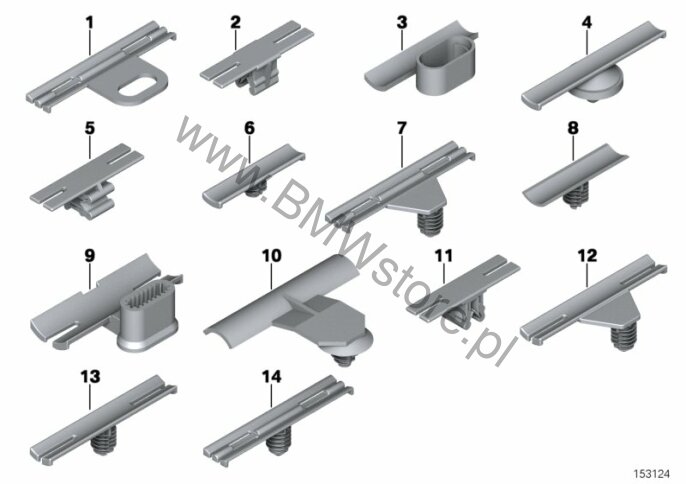 1
2
3
4
5
6
7
8
9
10
11
12
13
14
www.BMWstore.pl
153124