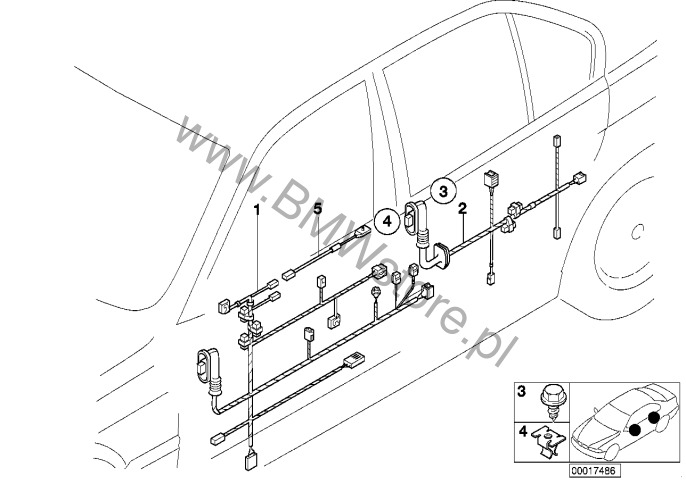 www.BMWstore.pl

1

5

4

3

2

3

4

00017486