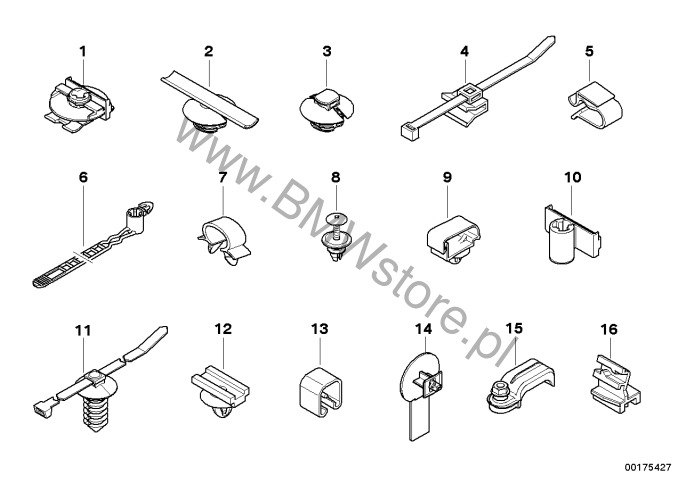 1
2
3
4
5
6
7
8
9
10
11
12
13
14
15
16
www.BMWstore.pl
00175427