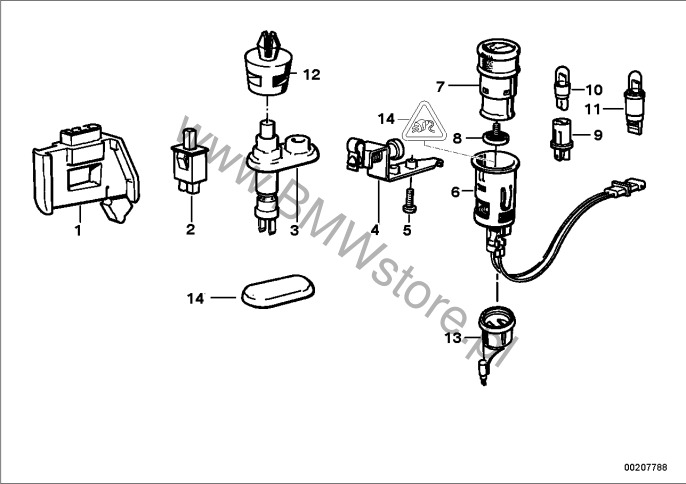 12
7
10
11
14
8
9
6
1
2
3
4
5
14
13
www.BMWstore.nl
00207788