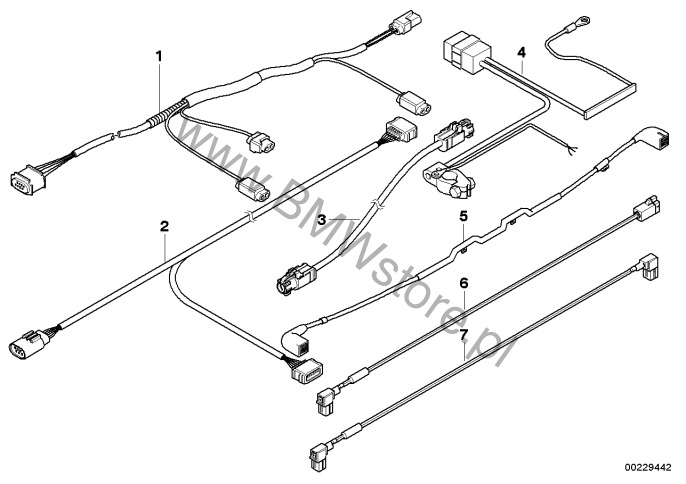 1
4
2
3
5
6
7
www.BMWstore.pl
00229442