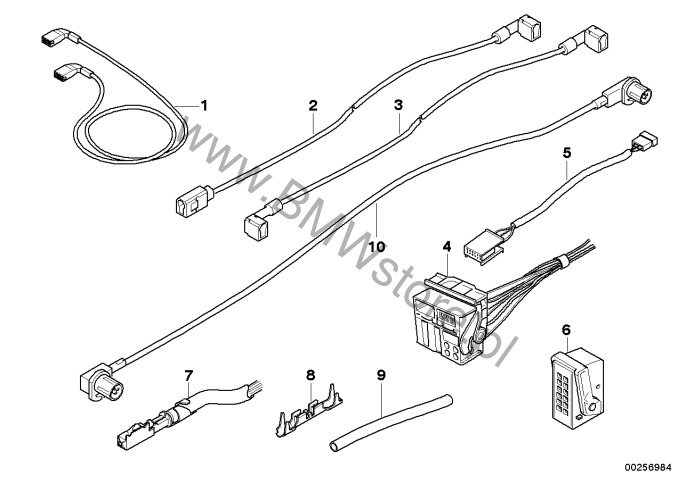 1
2
3
5
10
4
6
7
8
9
www.BMWstore.pl
00256984