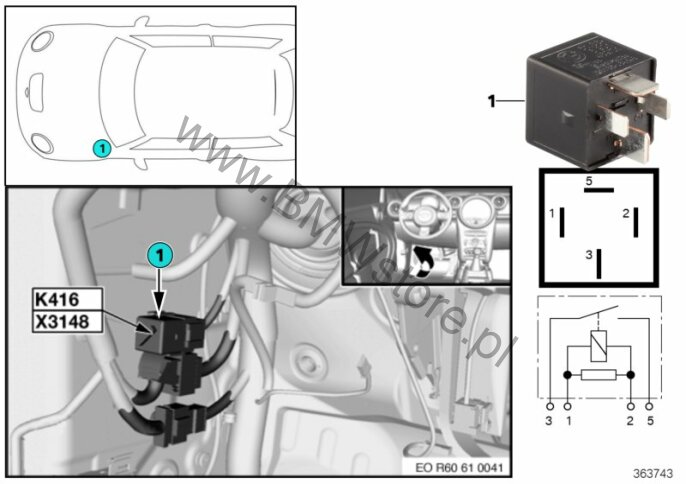 1

www.BMWstore.pl

1

K416
X3148

EO R60 61 0041

1

5

1

2

3

3 1 2 5

363743