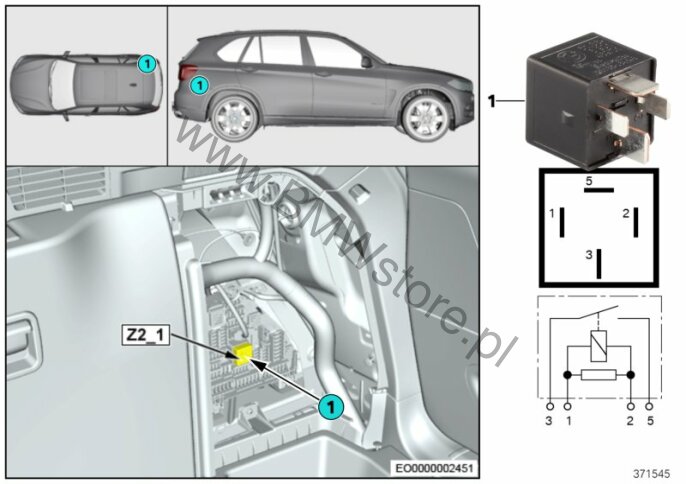 1

1

www.BMWstore.pl

Z2_1

1

EO0000002451

1

5

1

2

3

3 1 2 5

371545