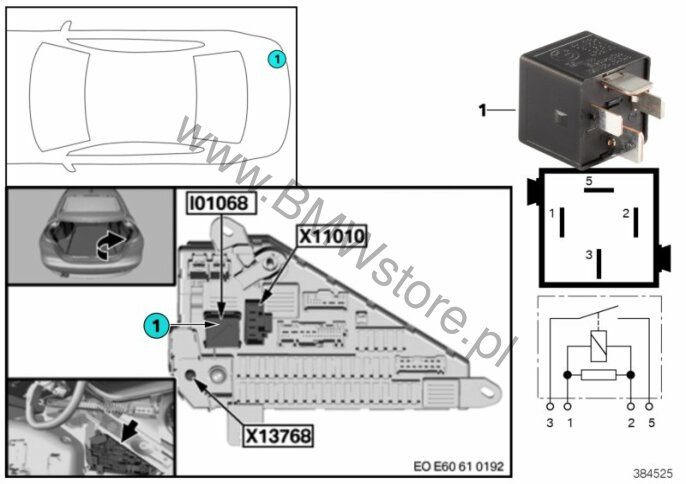 1

www.BMWstore.pl

I01068

X11010

1

X13768

EO E60 61 0192

1

5

1

2

3

3 1 2 5

384525