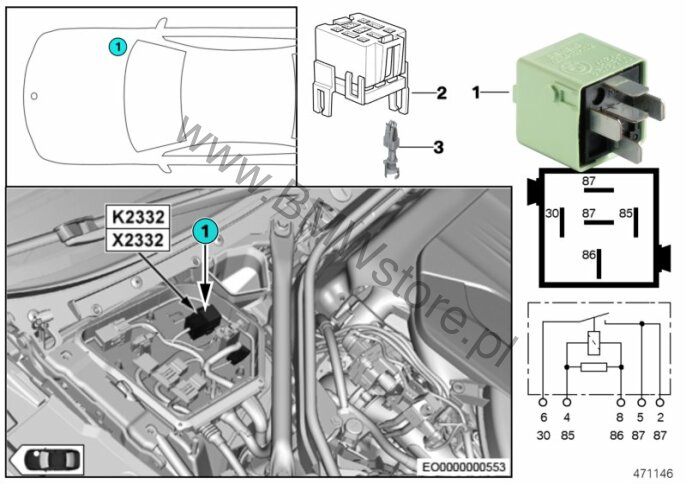 1

2

1

3

www.BMWstore.pl

K2332
X2332

1

87

30 87 85

86

6 4 8 5 2
30 85 86 87 87

EO0000000553

471146