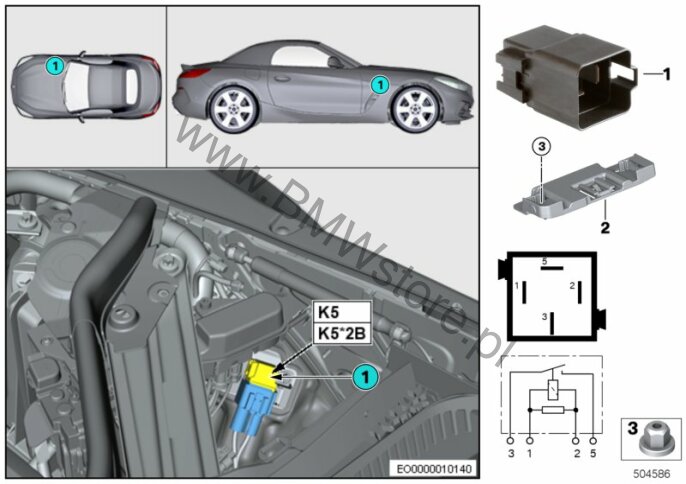 1
1
www.BMWstore.pl
K5
K5*2B
1
EO0000010140
1
3
2
5
1
2
3
3 1 2 5
3
504586