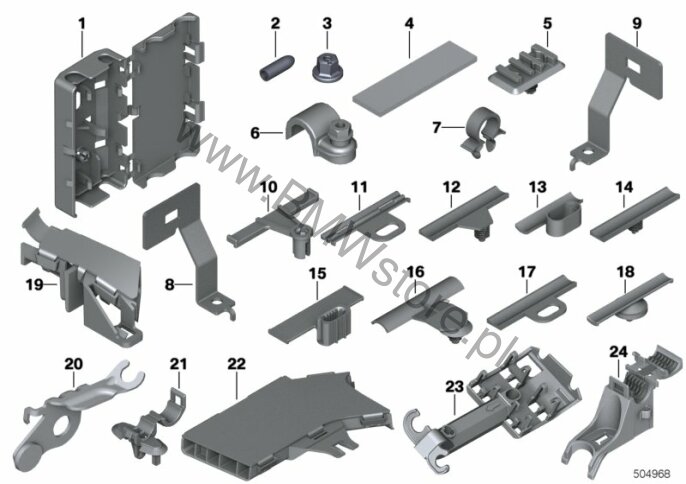 1
2
3
4
5
9
6
7
10
11
12
13
14
19
8
15
16
17
18
20
21
22
23
24
www.BMWstore.pl
504968