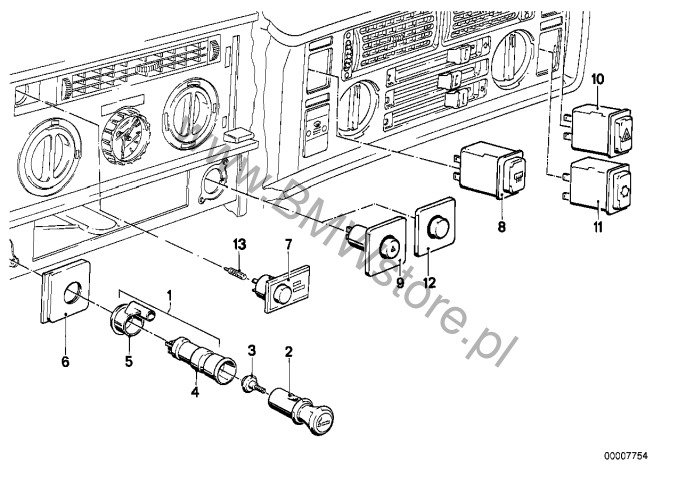 www.BMWstore.pl

10
8
11
13
7
9
12
1
6
5
4
3
2

00007754