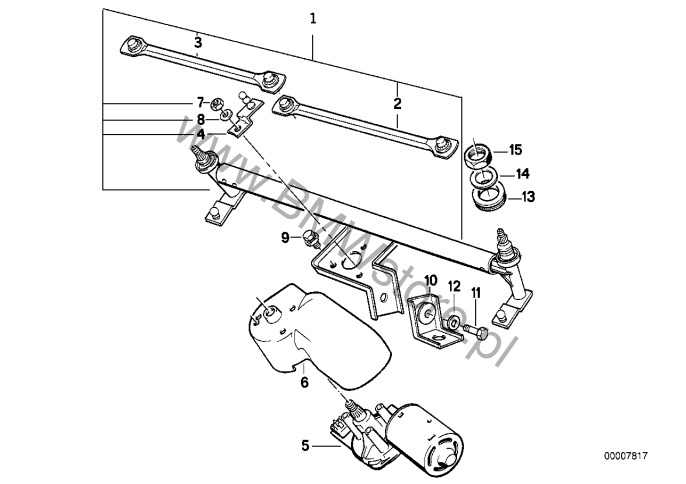 1
3
2
7
8
4
15
14
13
9
10
12
11
6
5
www.BMWstore.pl
00007817