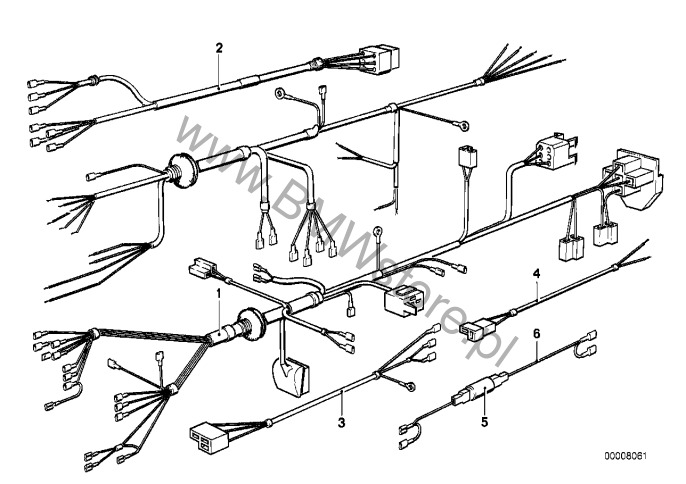 2
www.BMWstore.pl
1
4
6
3
5
00008061