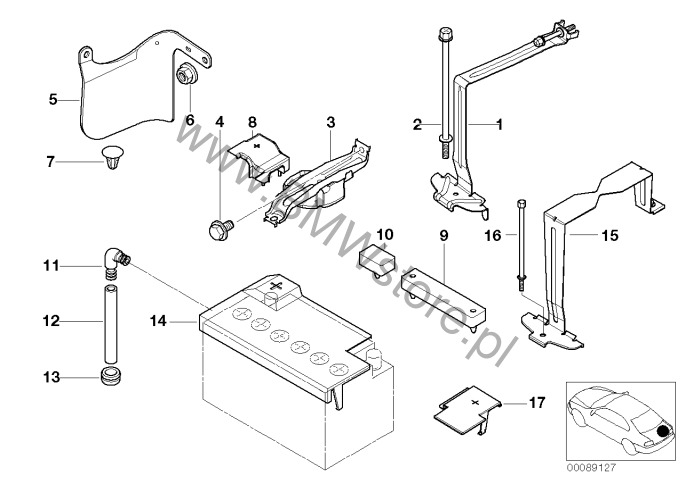 5
6
4
8
3
2
1
7
10
9
16
15
11
12
14
13
17
www.BMWstore.pl
00089127