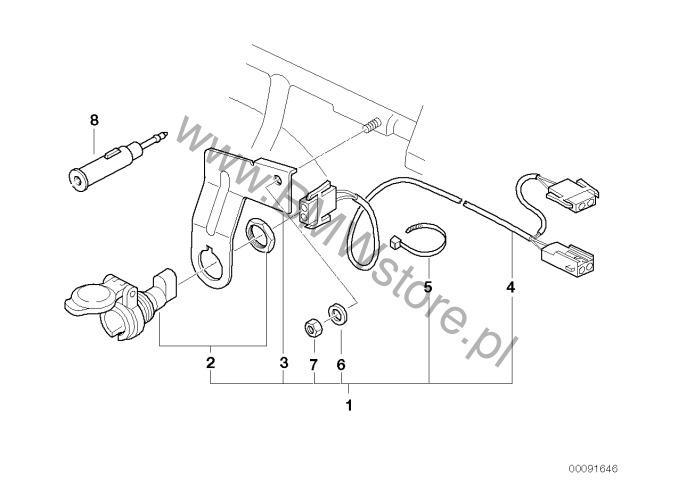 8

www.BMWstore.pl

5

4

2

3

7

6

1

00091646