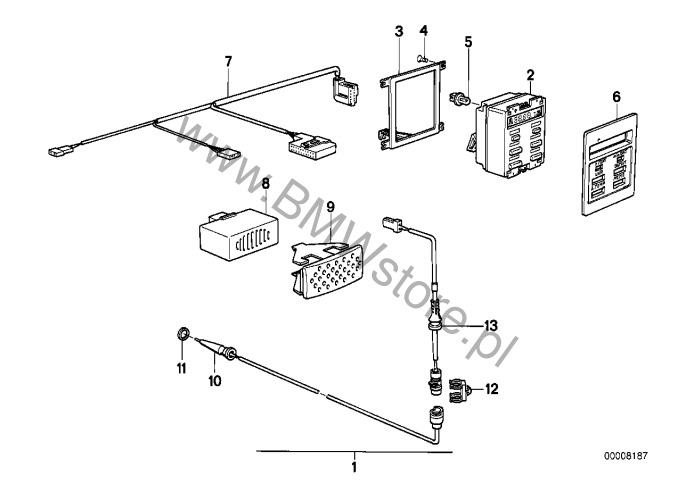 7
3
4
5
2
6
www.BMWstore.pl
8
9
13
11
10
12
1
00008187