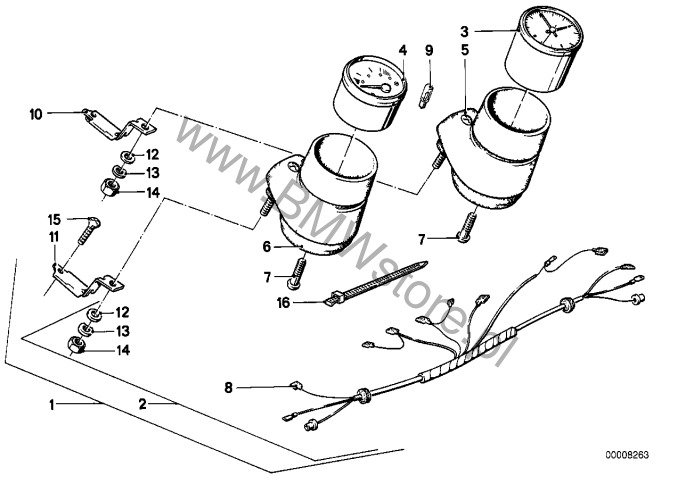 3
4
9
5
10
12
13
14
15
11
6
7
7
16
12
13
14
8
1
2
www.BMWstore.pl
00008263