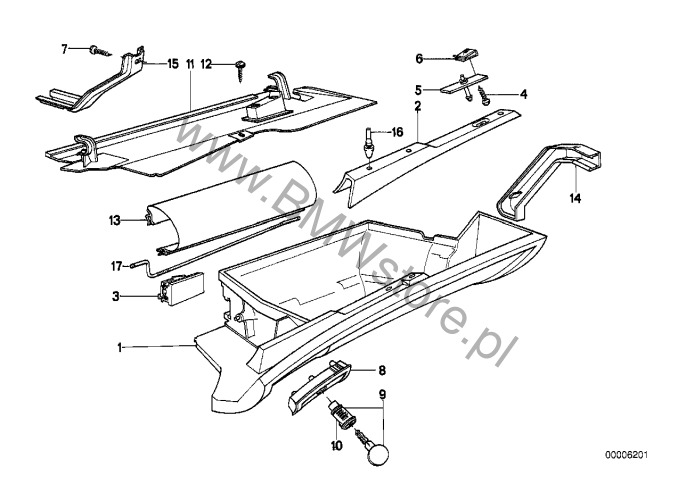 7
15
11
12
6
5
4
2
16
14
13
17
3
1
8
9
10
www.BMWstore.pl
00006201