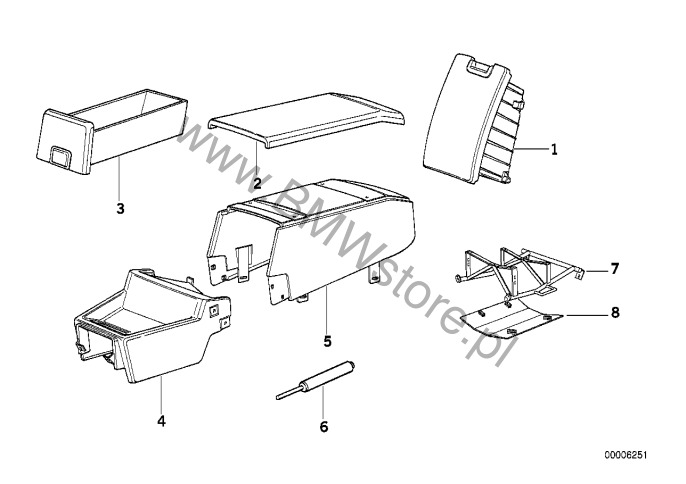 www.BMWstore.pl

1
2
3
7
8
5
4
6

00006251