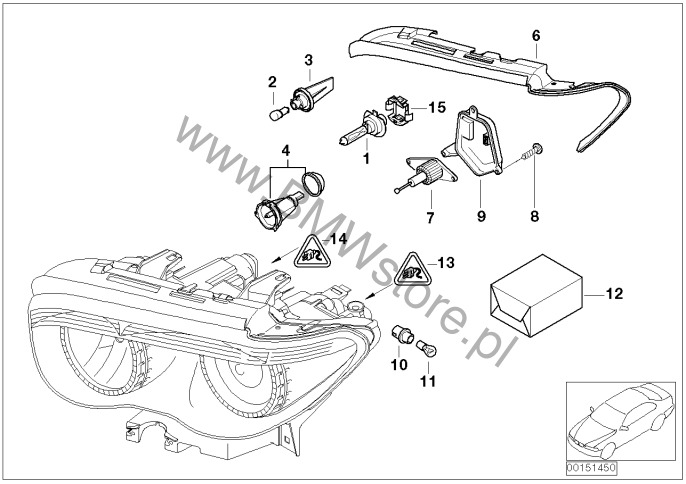 6
3
2
15
1
4
7
9
8
14
13
12
10
11
www.BMWstore.pl
00151450