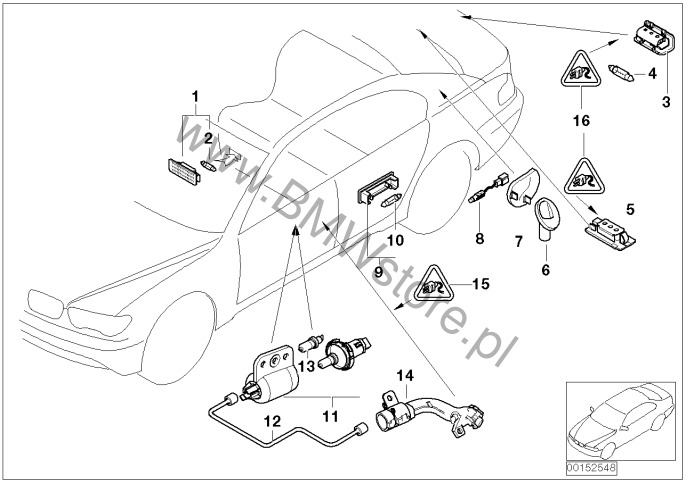 1
2
3
4
16
5
8
7
6
10
9
15
13
14
11
12
www.BMWstore.pl
00152548