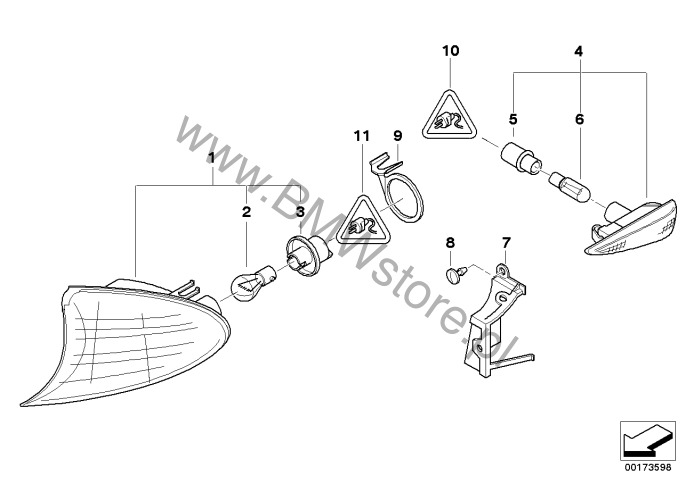 10
4
5
6
11
9
1
2
3
8
7
www.BMWstore.pl
00173598