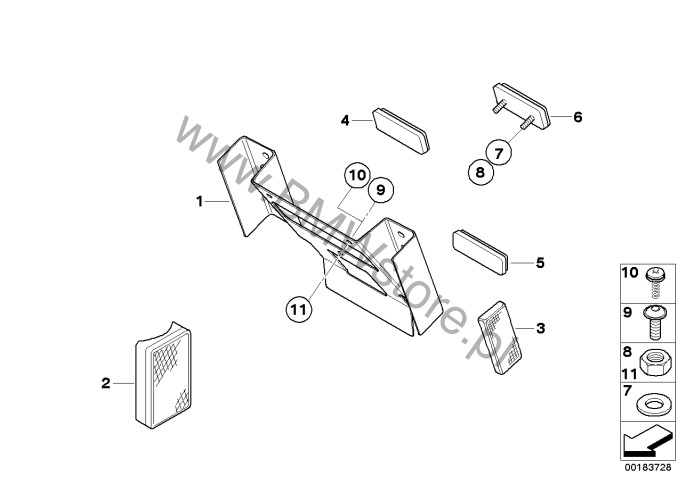 www.BMWstore.pl

4
6
7
8
10
9
1
5
11
3
2

10
9
8
11
7

00183728