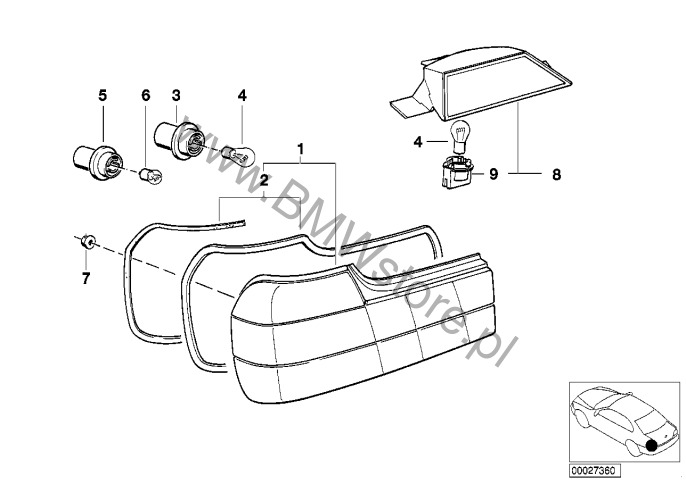 5
6
3
4
1
2
7
4
9
8
www.BMWstore.pl
00027360