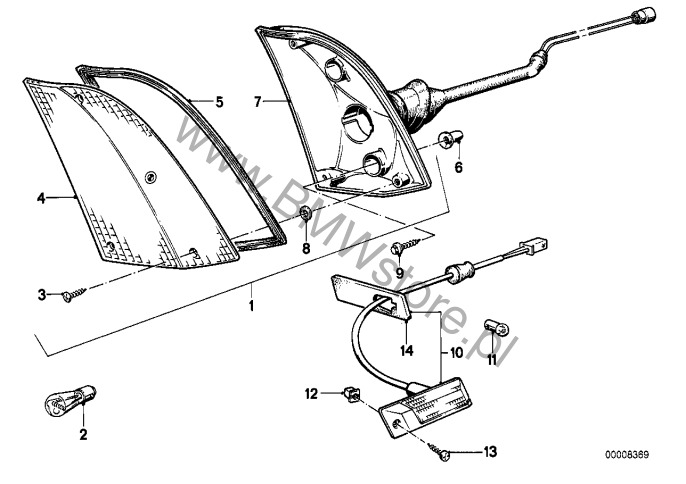 www.BMWstore.pl

5
7
4
6
8
9
3
1
14
10
11
12
2
13
00008369