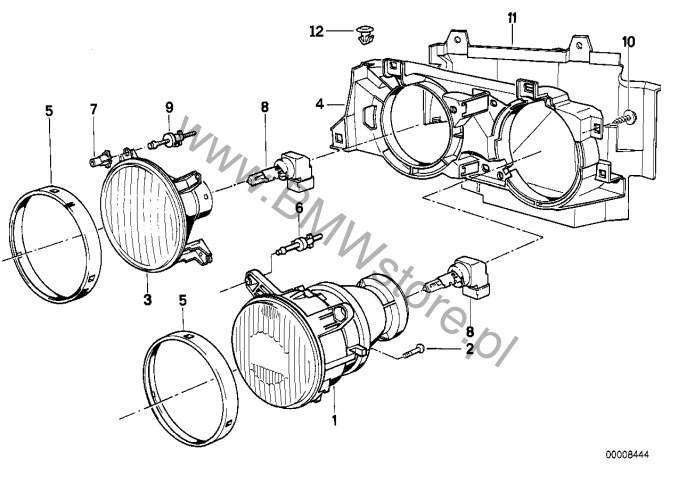 12
11
10
4
5
7
9
8
6
3
5
8
2
1
www.BMWstore.pl
00008444