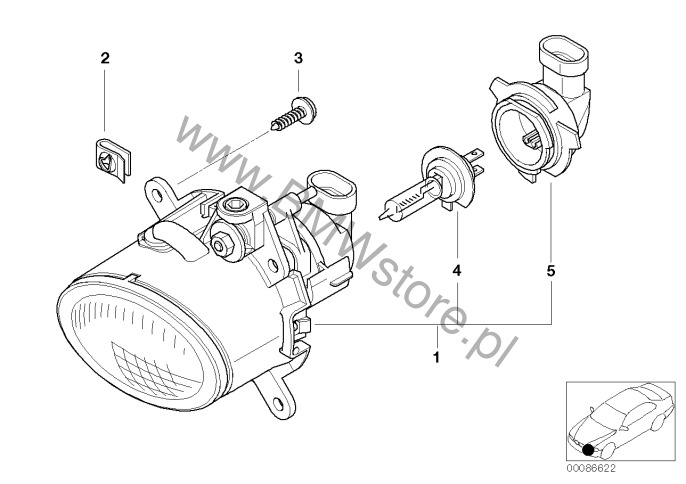 2
3
www.BMWstore.pl
4
5
1
00086622