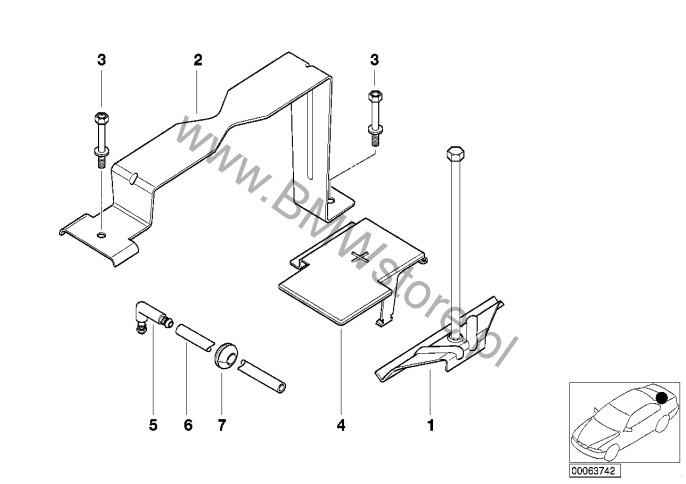 3
2
3
www.BMWstore.pl
5
6
7
4
1
00063742