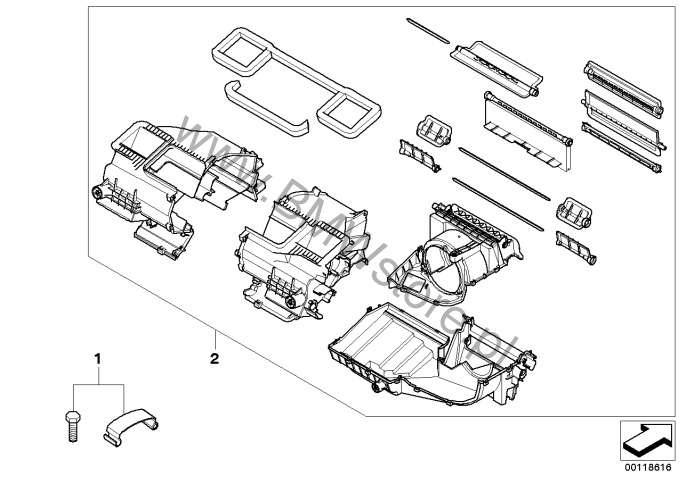 www.BMWstore.pl

1

2

00118616