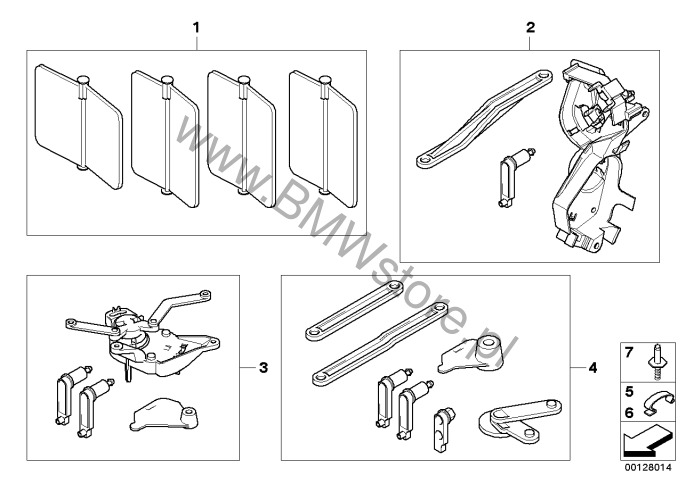 1
2
www.BMWstore.pl
3
4
7
5
6
00128014