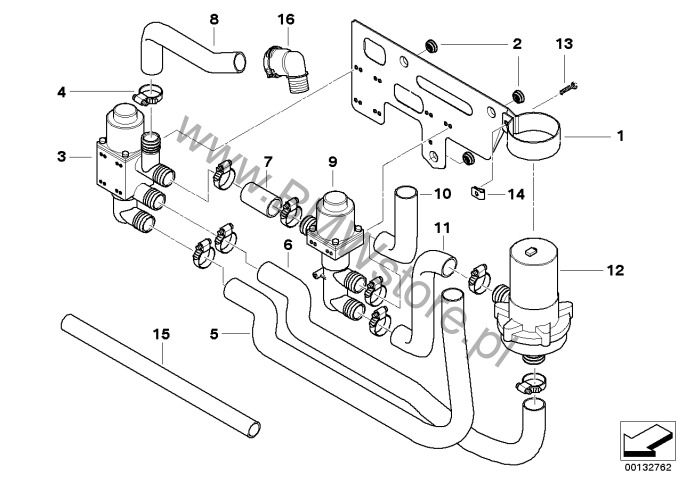 8
16
2
13
4
1
3
7
9
10
14
11
6
12
15
5
www.BMWstore.pl
00132762