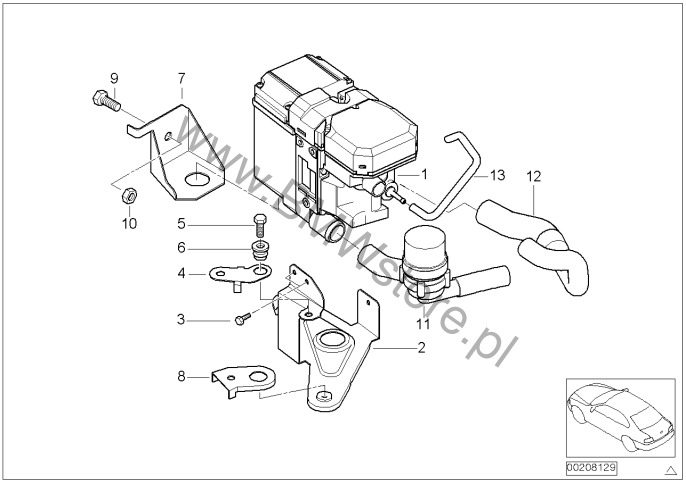 9
7
1
13
12
10
5
6
4
3
11
2
8
www.BMWstore.pl
00208129