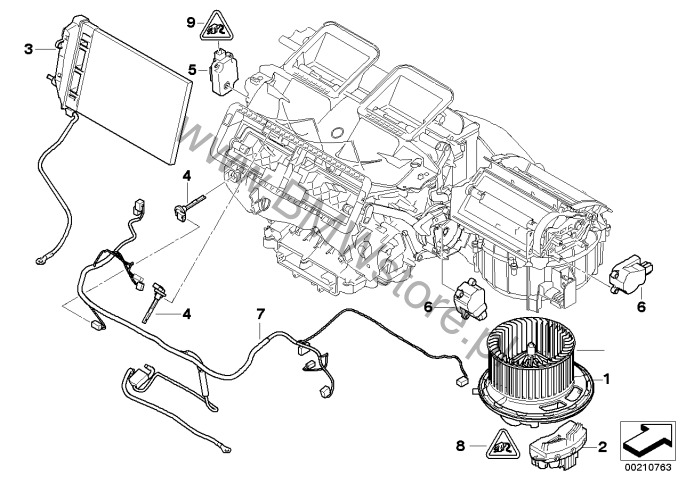 9
3
5
4
4
7
6
6
1
8
2
www.BMWstore.pl
00210763