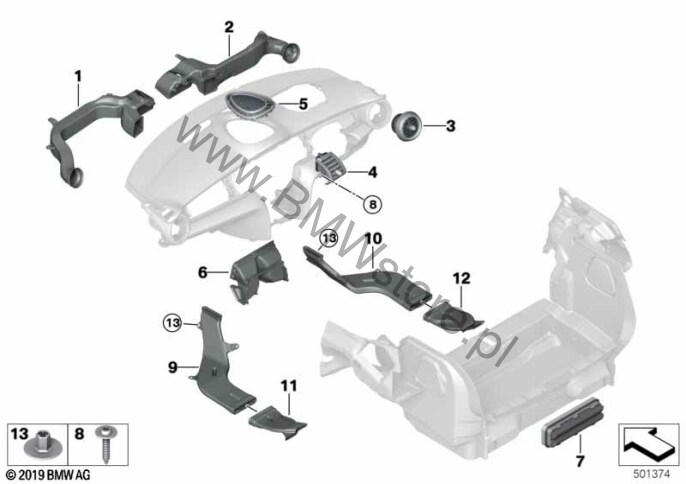 2
1
5
3
4
8
www.BMWstore.pl
13
10
6
12
13
9
11
13
8
7
© 2019 BMW AG
501374