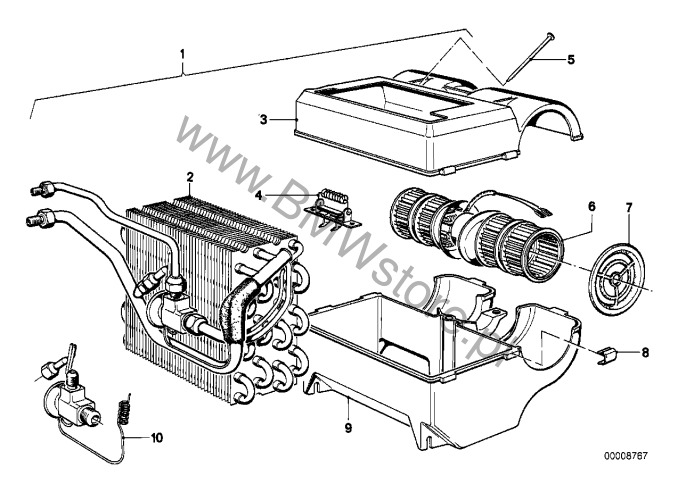 1
5
3
2
4
6
7
8
9
10
www.BMWstore.pl
00008767