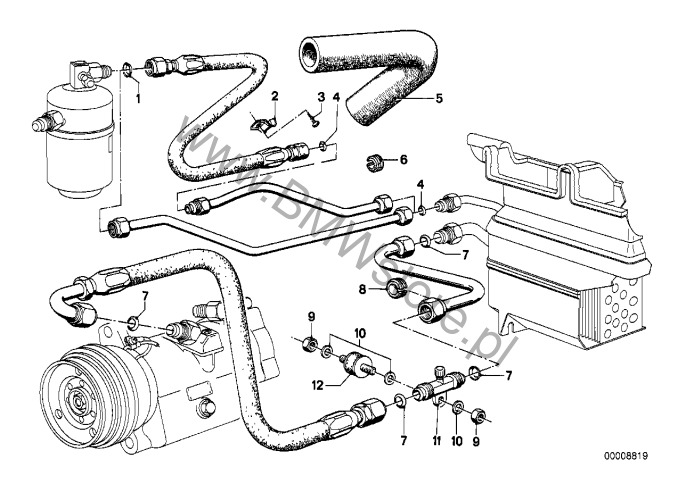 1
2
3
4
5
6
4
7
8
7
9
10
12
7
7
11
10
9
www.BMWstore.pl
00008819