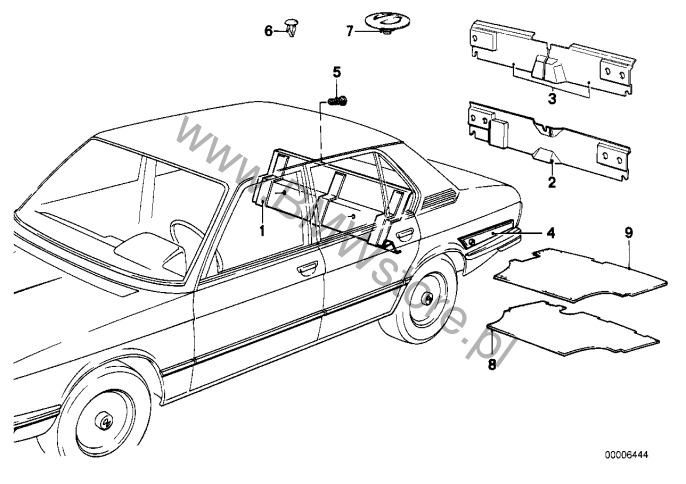 6
7
5
3
2
1
4
9
8
www.BMWstore.pl
00006444