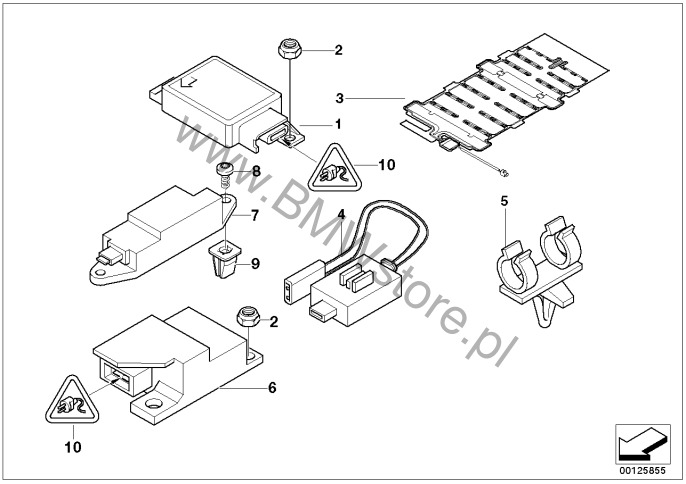 2
3
1
10
8
7
4
5
9
2
6
10
www.BMWstore.pl
00125855